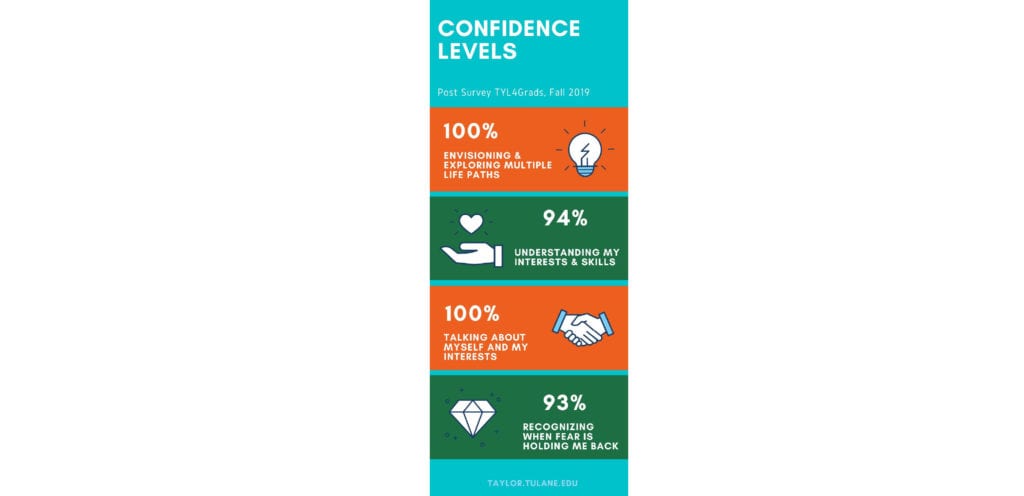 CONFIDENCE LEVELS

Post Survey TYL4Grads, Fall 2019

100%

ENVISIONING & EXPLORING MULTIPLE LIFE PATHS

94%

UNDERSTANDING MY INTERESTS & SKILLS

100%

TALKING ABOUT MYSELF AND MY INTERESTS

93%

RECOGNIZING WHEN FEAR IS HOLDING ME BACK

TAYLOR.TULANE.EDU