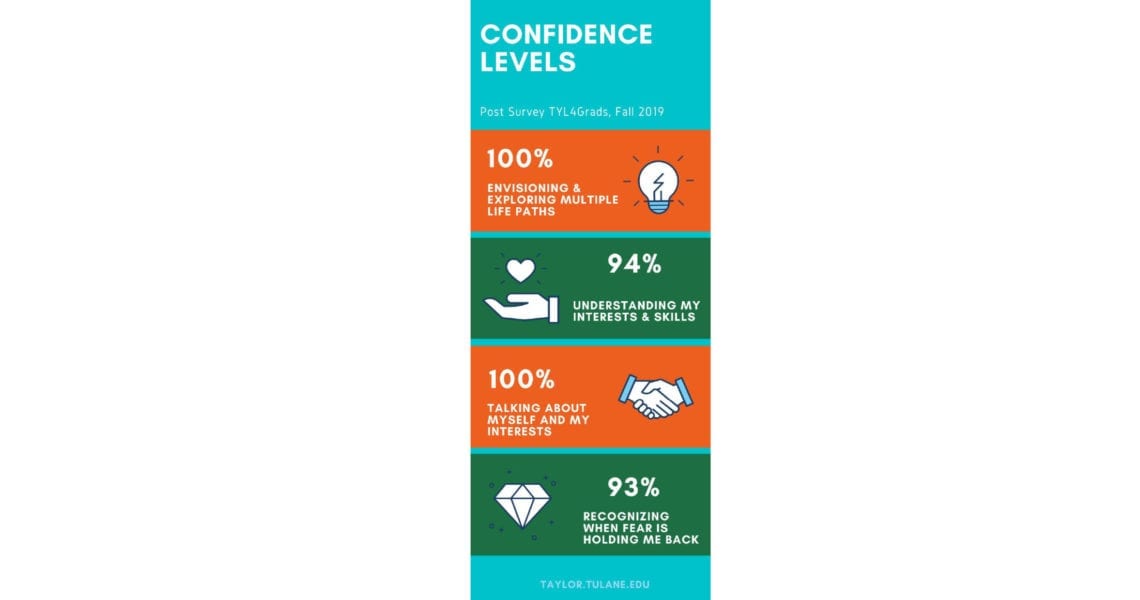 CONFIDENCE LEVELS

Post Survey TYL4Grads, Fall 2019

100%

ENVISIONING & EXPLORING MULTIPLE LIFE PATHS

94%

UNDERSTANDING MY INTERESTS & SKILLS

100%

TALKING ABOUT MYSELF AND MY INTERESTS

93%

RECOGNIZING WHEN FEAR IS HOLDING ME BACK

TAYLOR.TULANE.EDU